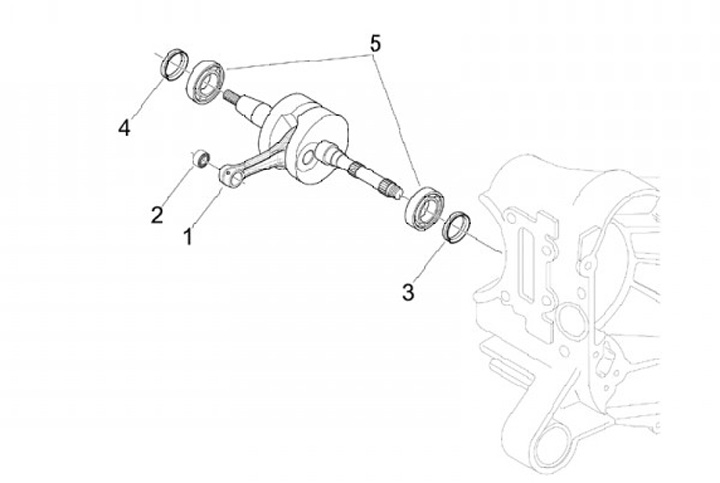 5
4
2
1
3