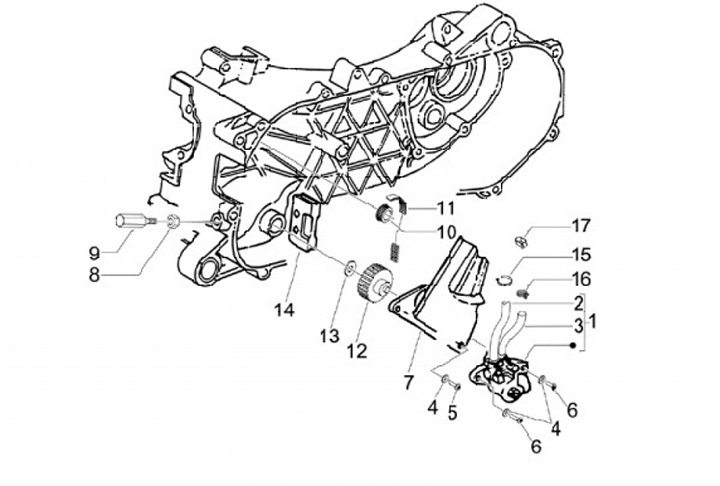 11
10
17
15
16
2
3
1
9
8
14
13
12
7
4
5
6
4
6