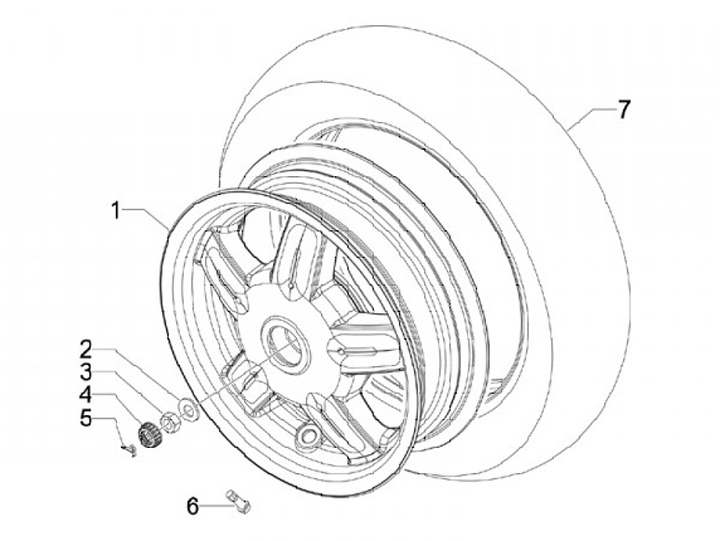 7
1
2
3
4
5
6