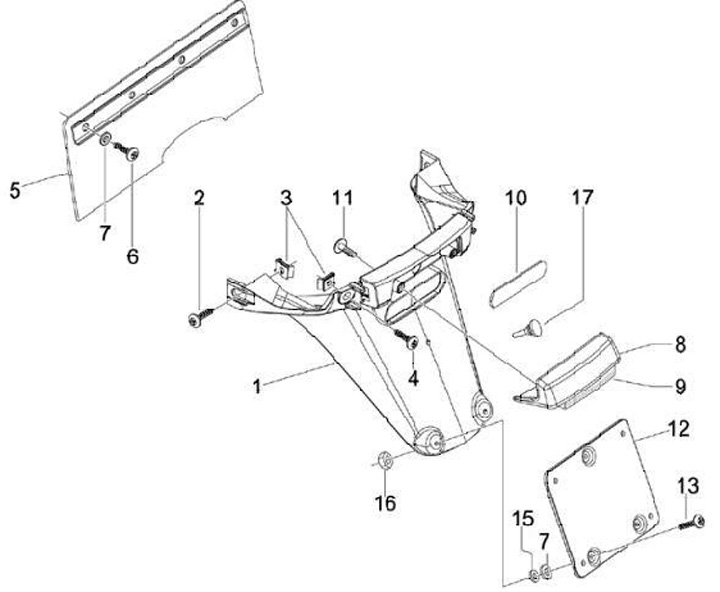 5
7
6
2
3
11
10
17
4
1
8
9
12
16
13
15
7