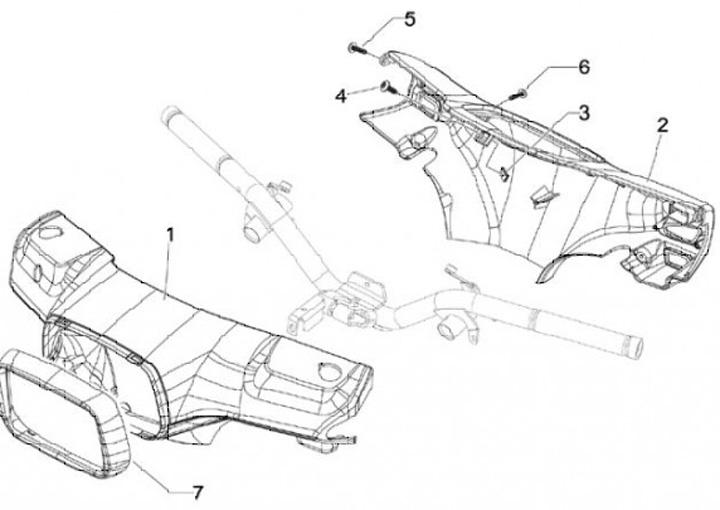 5
6
4
3
2
1
7