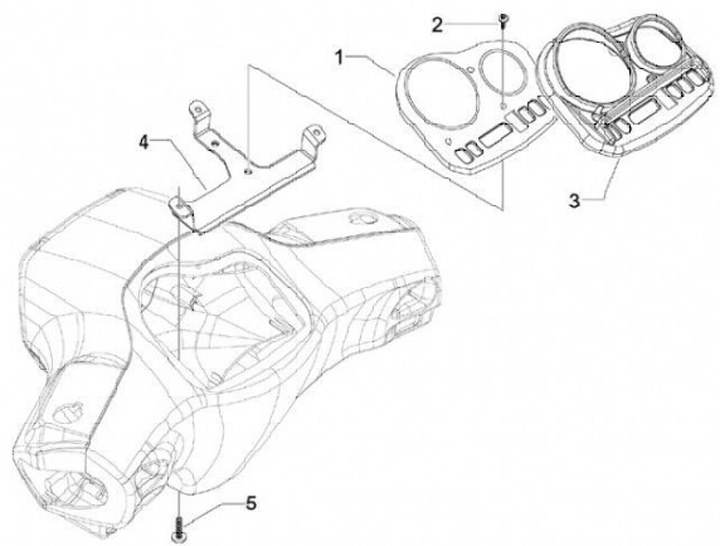 2
1
4
3
5