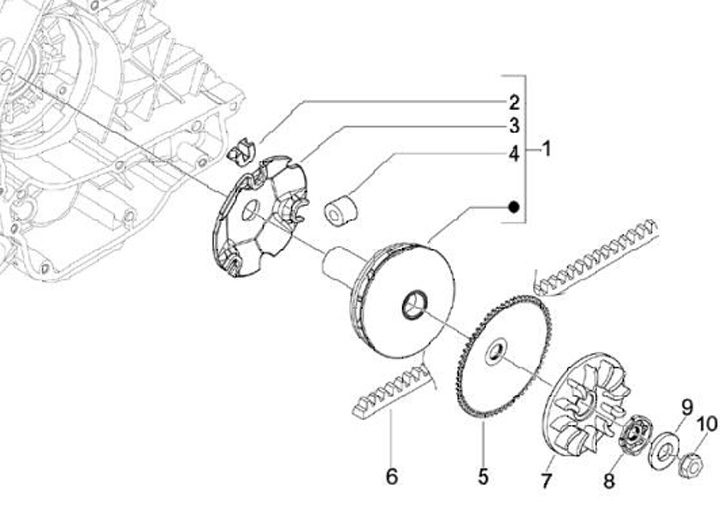 2
3
4
1
6
5
7
8
9
10