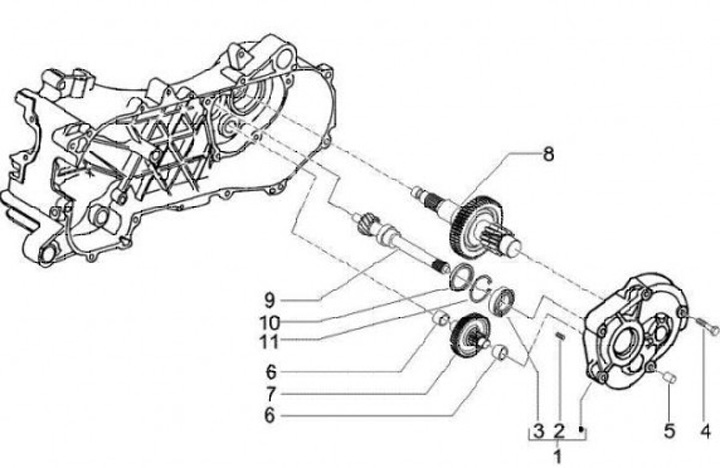 8
9
10
11
6
7
6
3
2
1
5
4