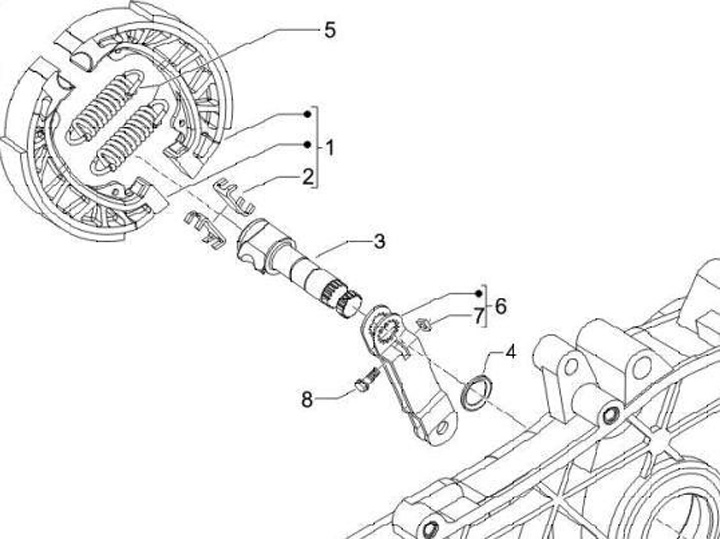 5
1
2
3
6
7
4
8