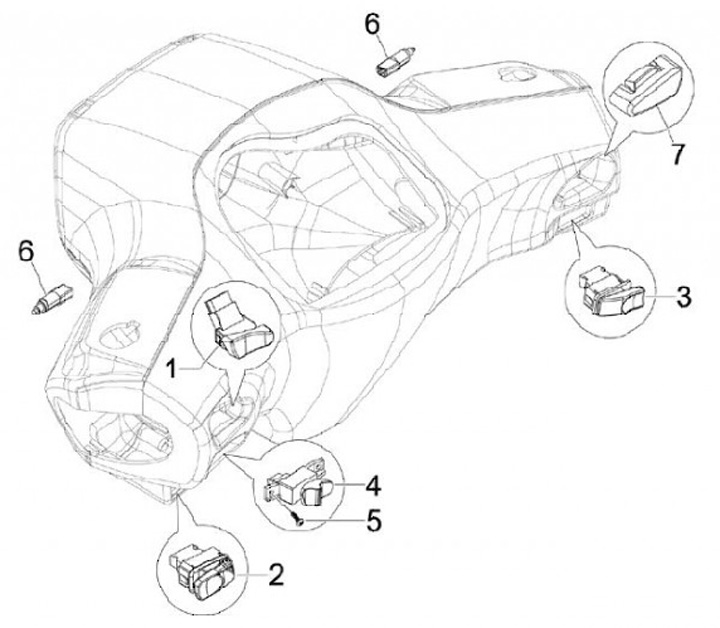 6
7
6
3
1
4
5
2