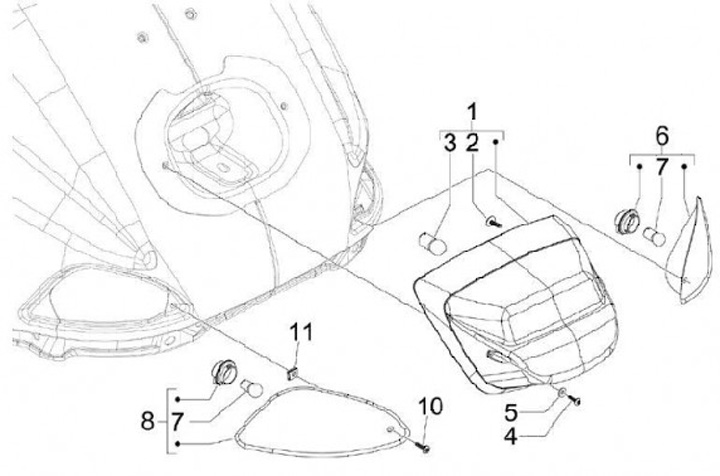 1
3 2
6
7
11
8 7
10
5
4