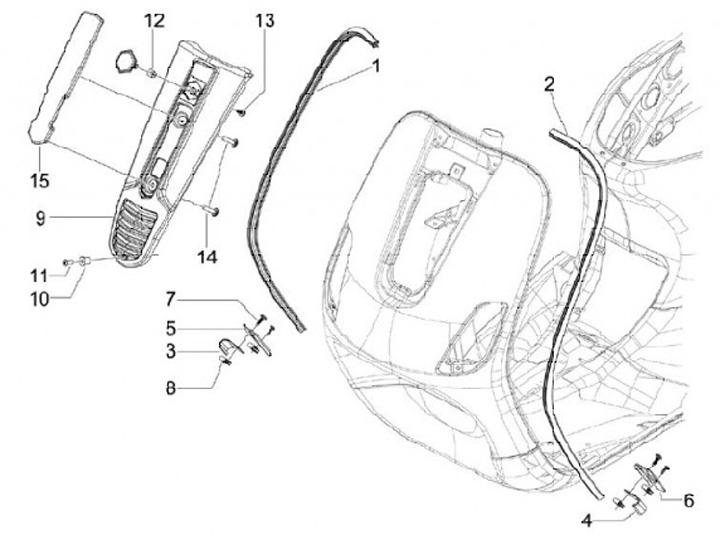 12
13
1
2
15
9
14
11
10
7
5
3
8
6
4