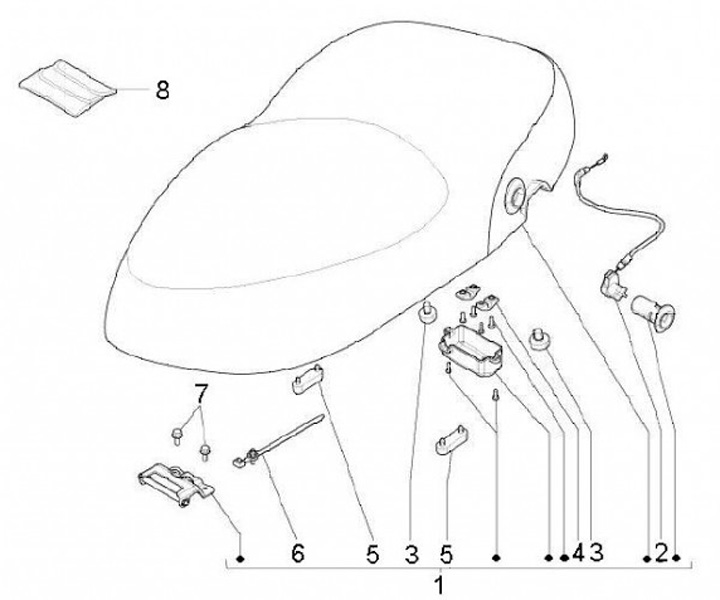 8
7
6
5
3
5
4
3
2
1