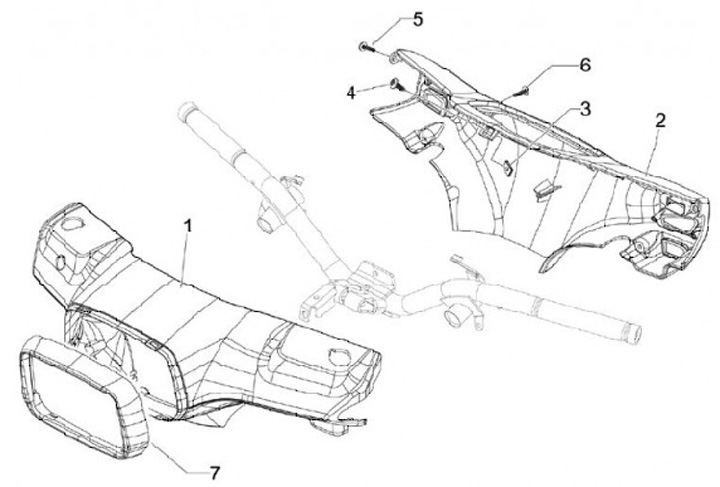 5
6
4
3
2
1
7