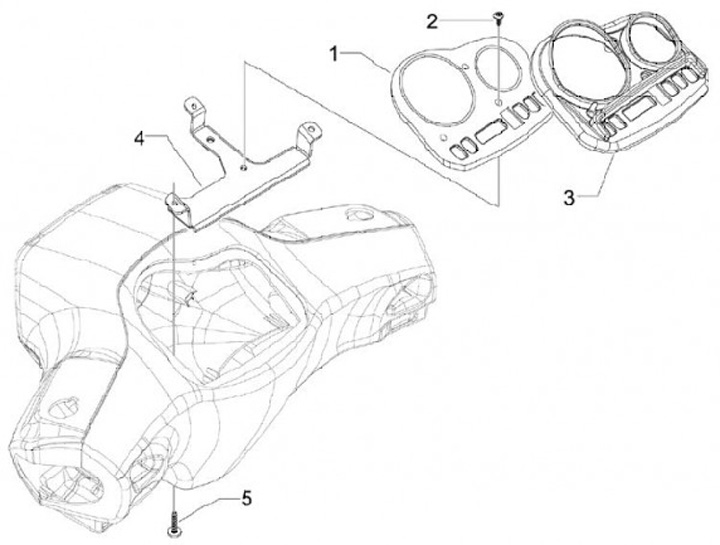 2
1
4
3
5