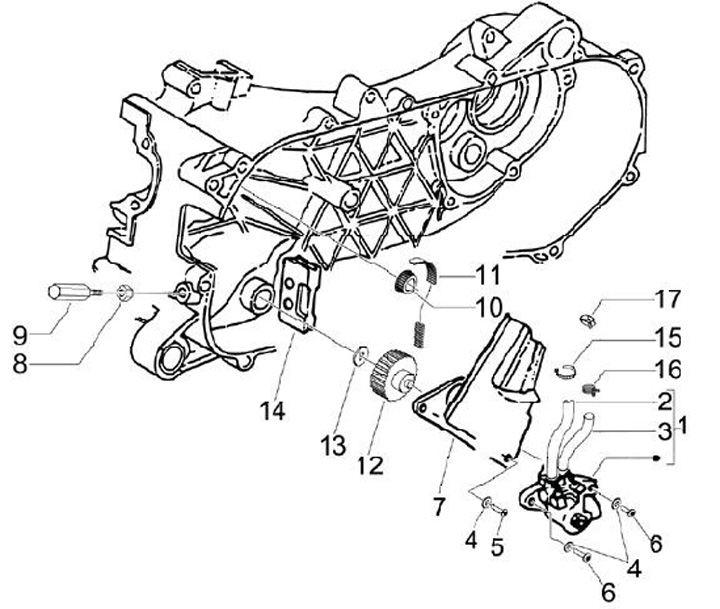 11
10
17
15
16
2
3
1
9
8
14
13
12
7
4
5
6
4
6