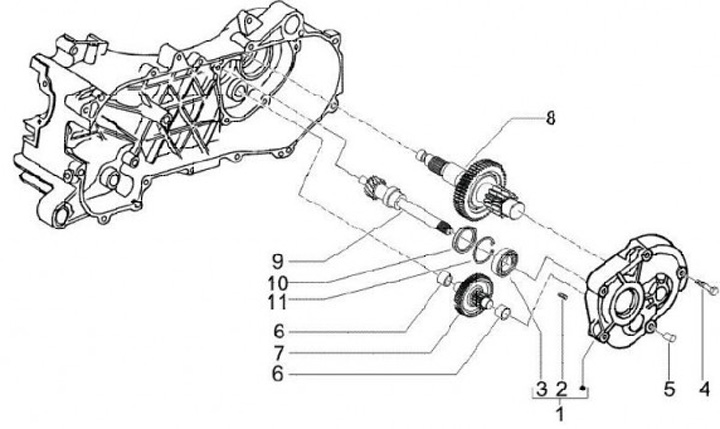 8
9
10
11
6
7
6
3
2
1
5
4