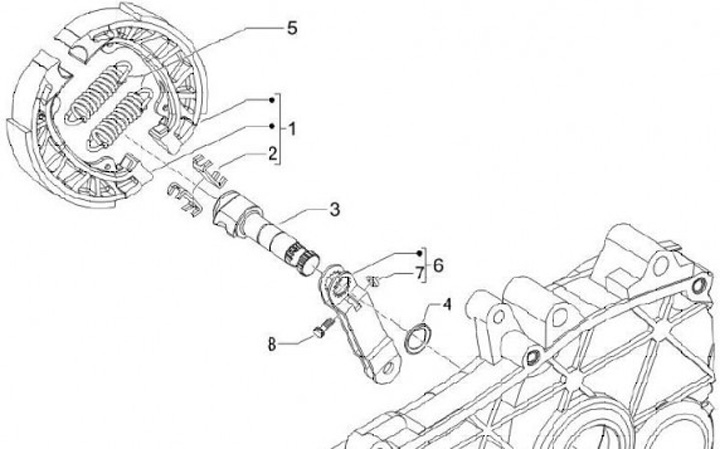 5
1
2
3
6
7
4
8