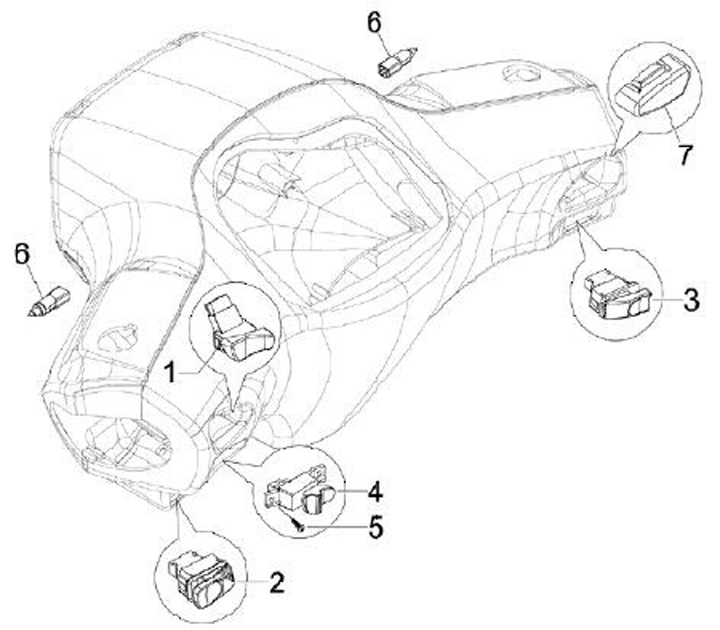 6
7
6
3
1
4
5
2