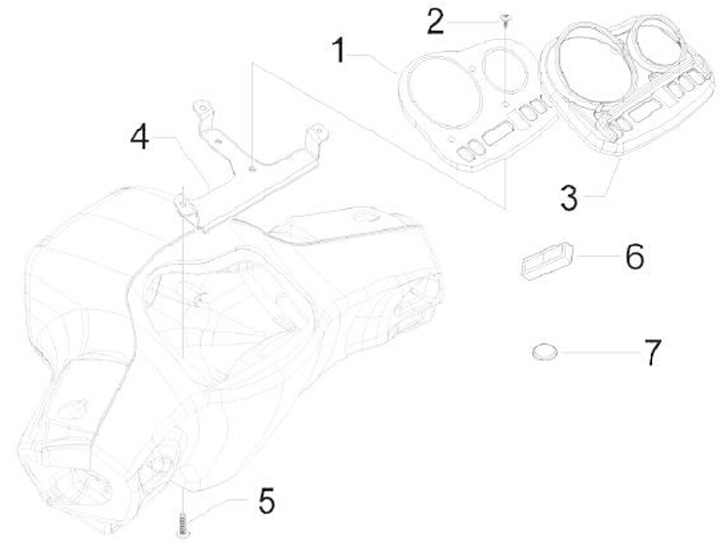 2
1
4
3
6
7
5