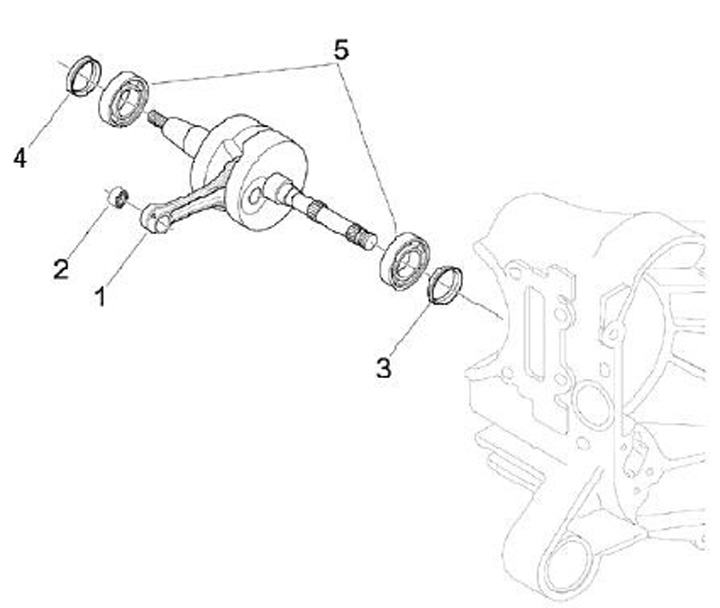 5
4
2
1
3