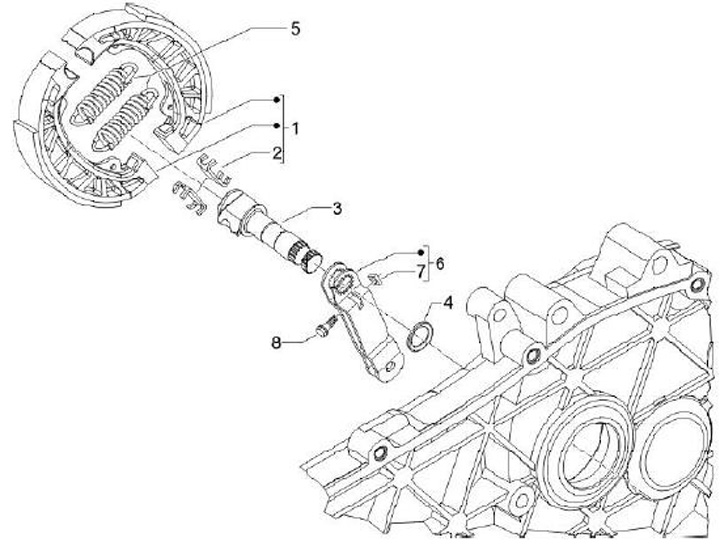 5
1
2
3
6
7
4
8