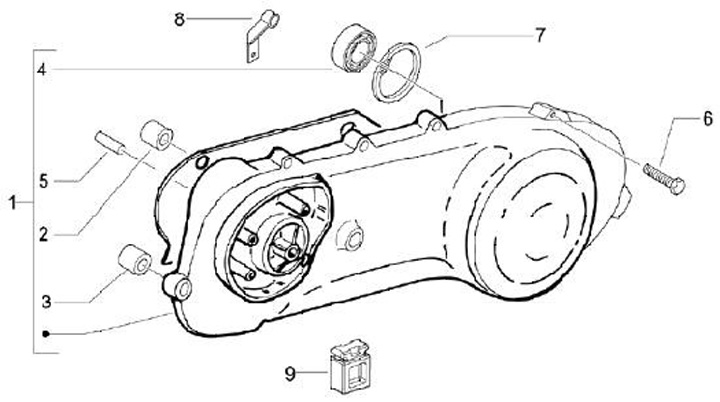 8
7
4
6
5
1
2
3
9