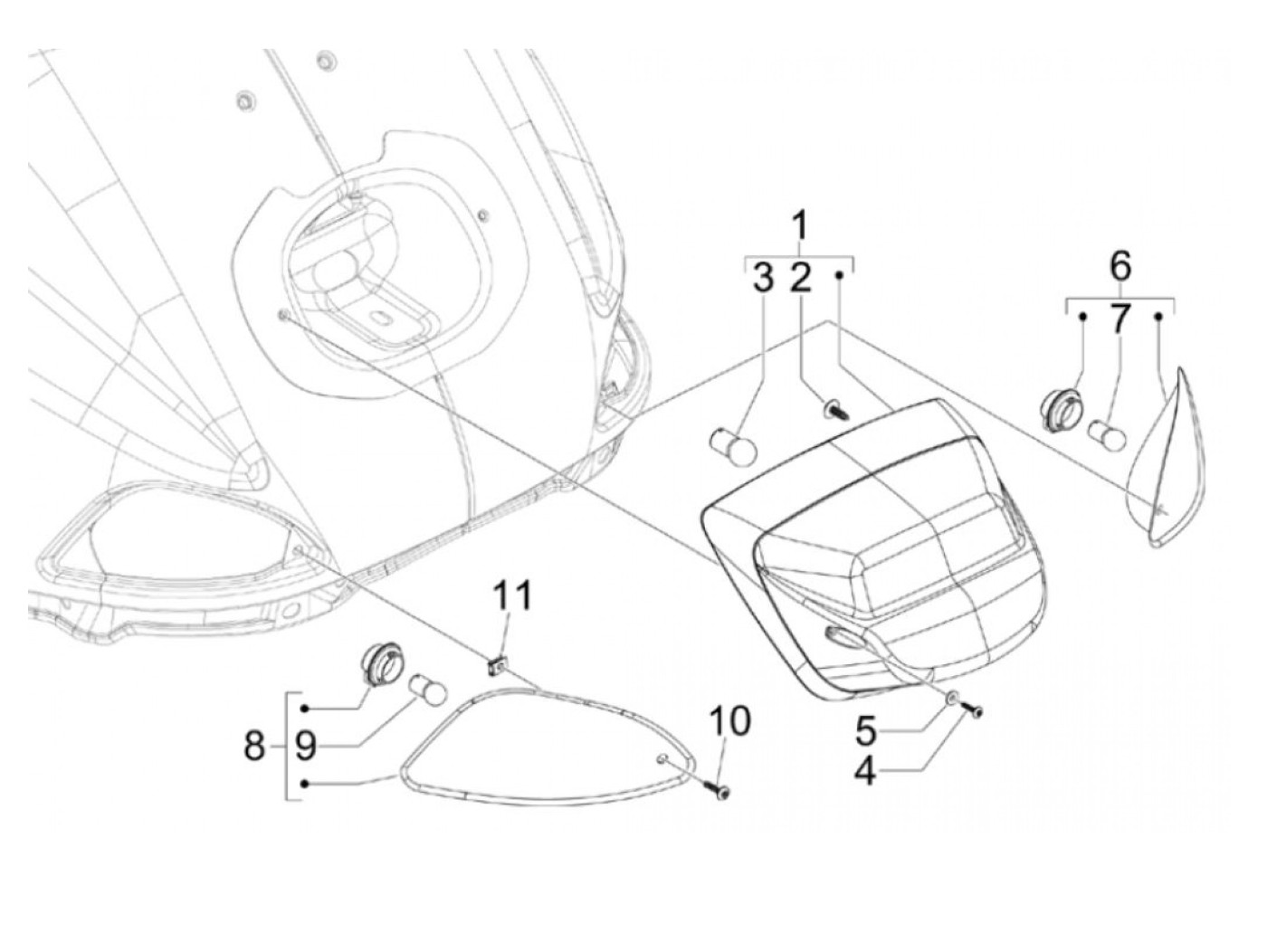 1
3 2
6
7
11
8 9
10
5
4