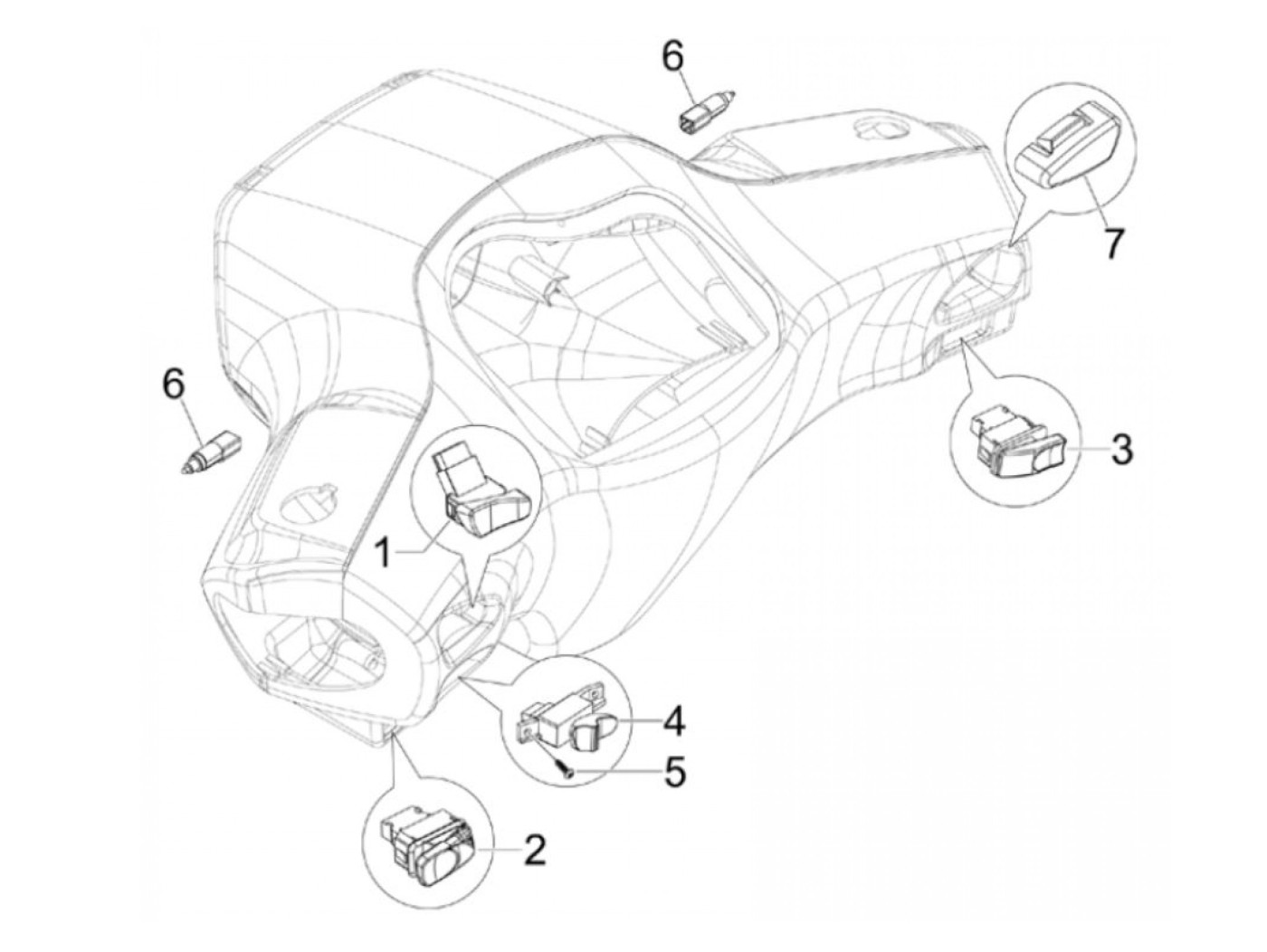 6
7
6
3
1
4
5
2