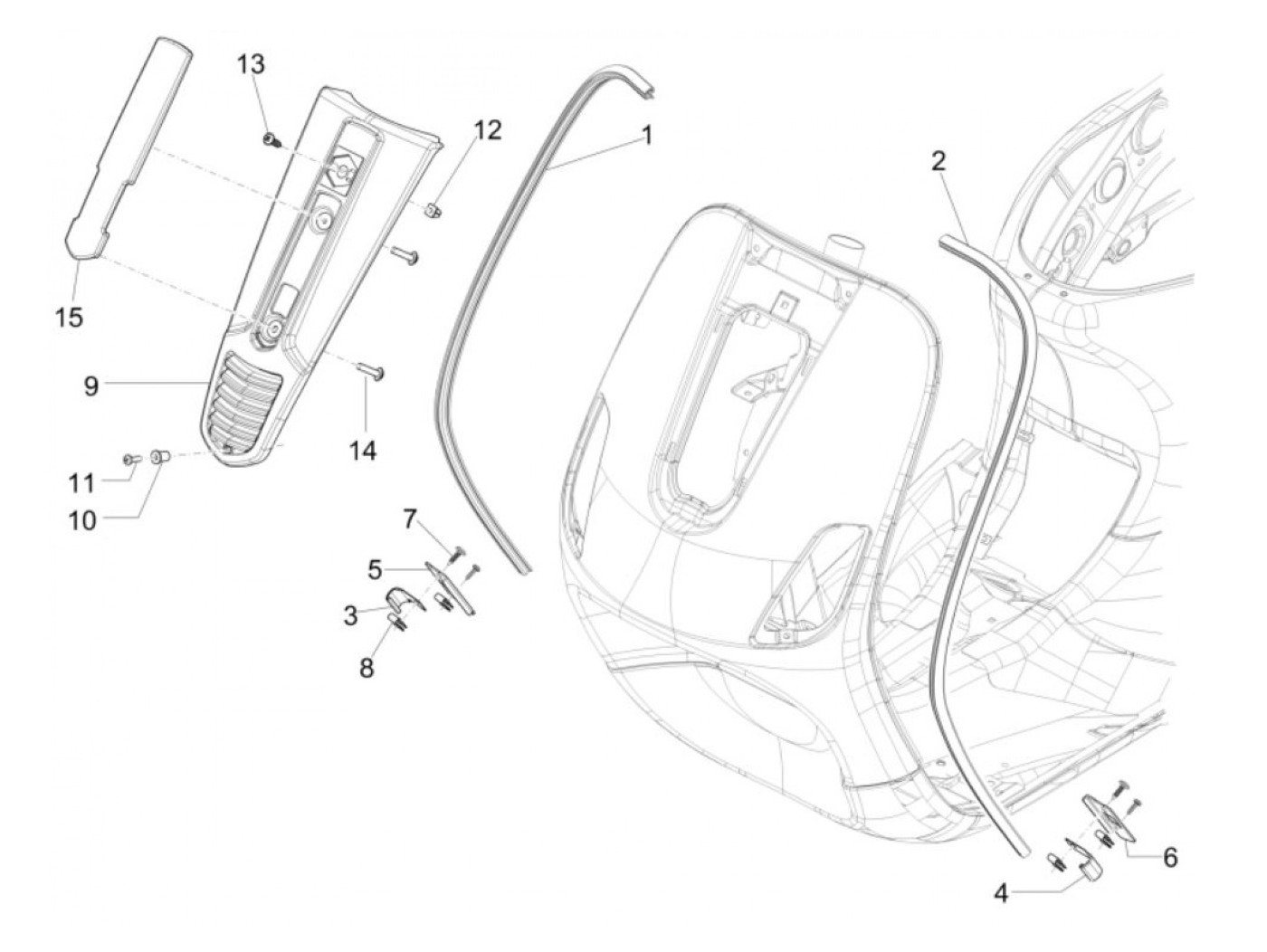 13
12
1
2
15
9
14
11
10
7
5
3
8
6
4