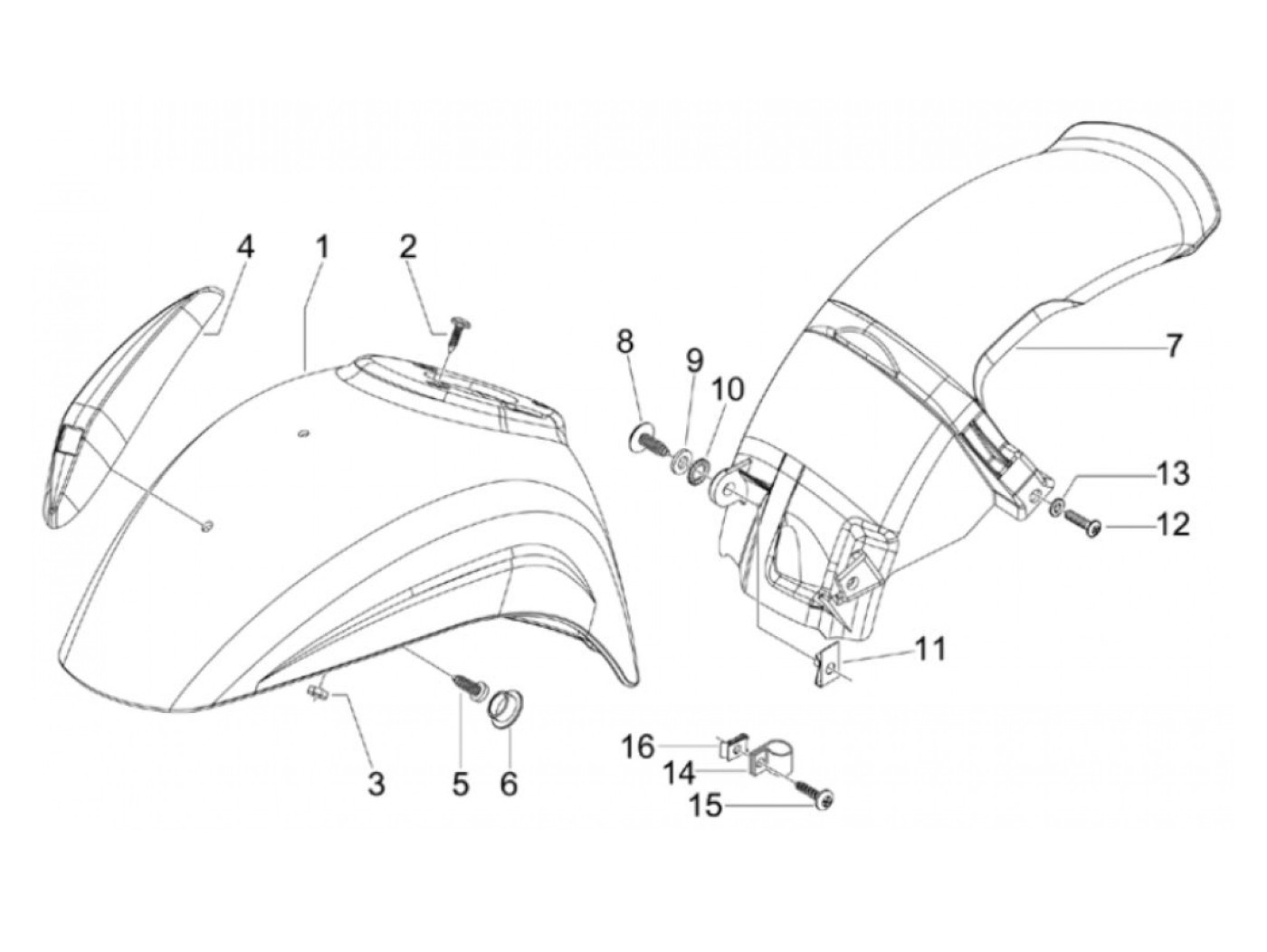 4
1
2
8
9
10
7
13
12
11
3
5
6
16
14
15