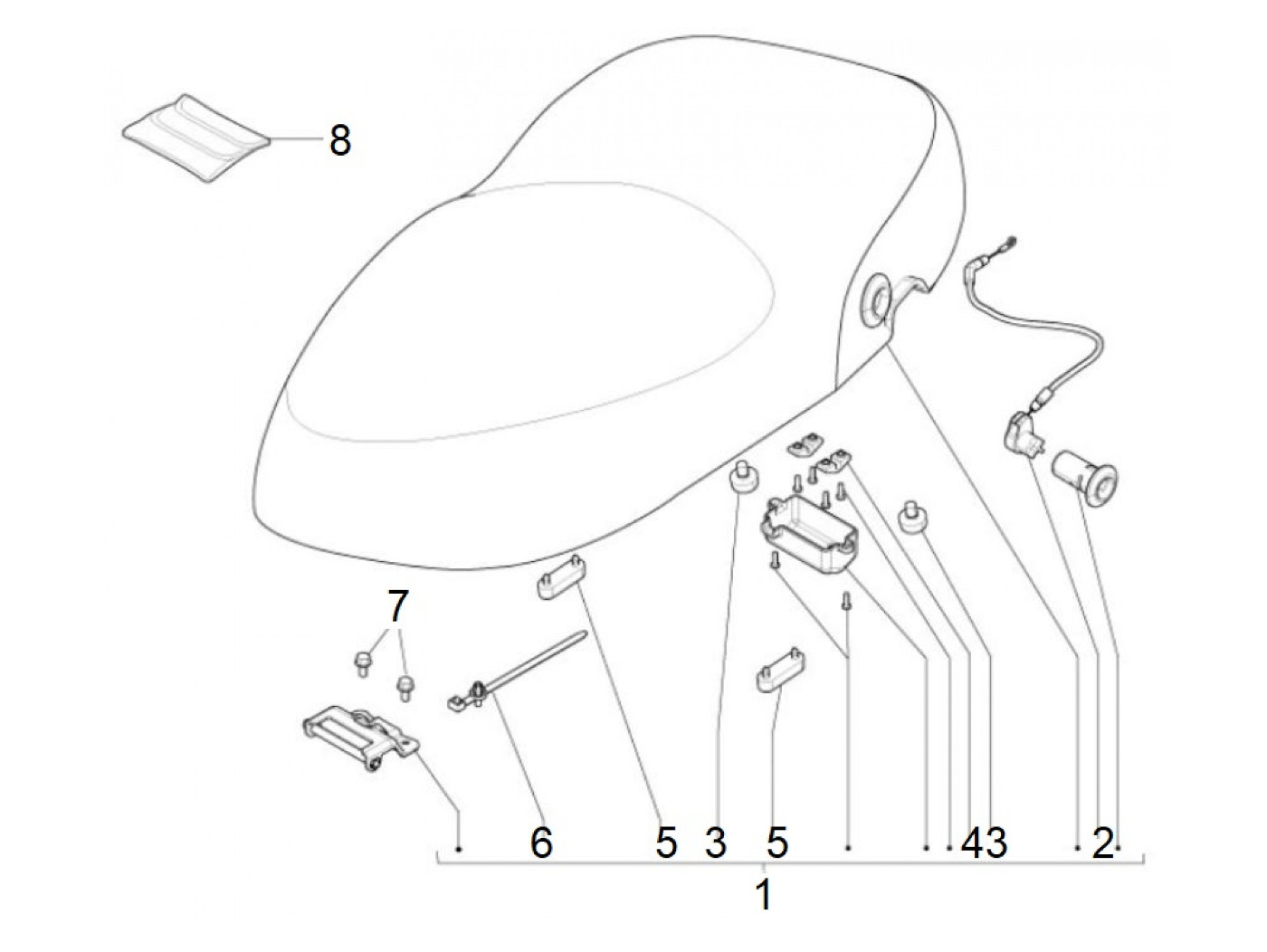 8

7

6 5 3 5 4 3 2

1