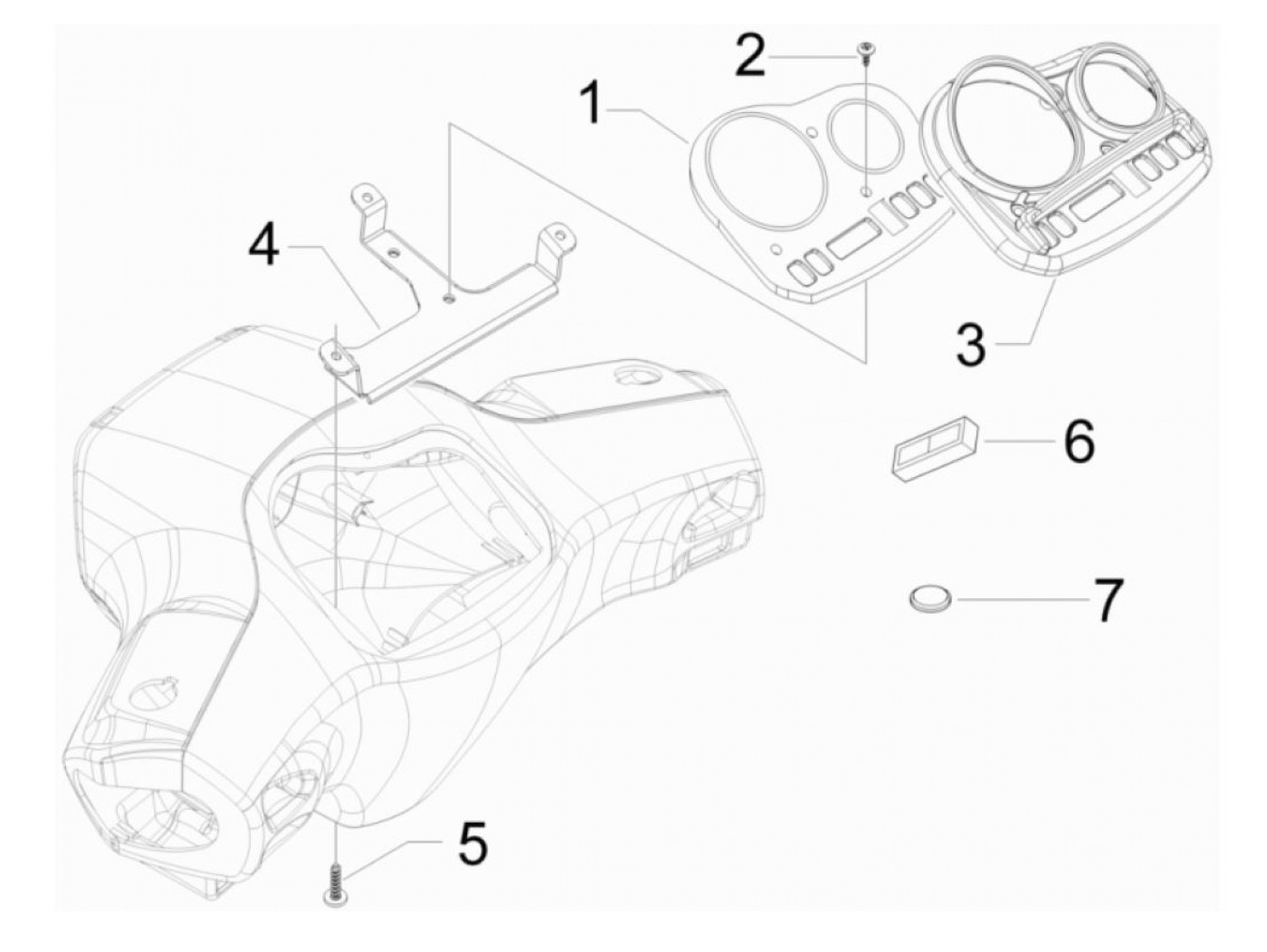 2
1
4
3
6
7
5