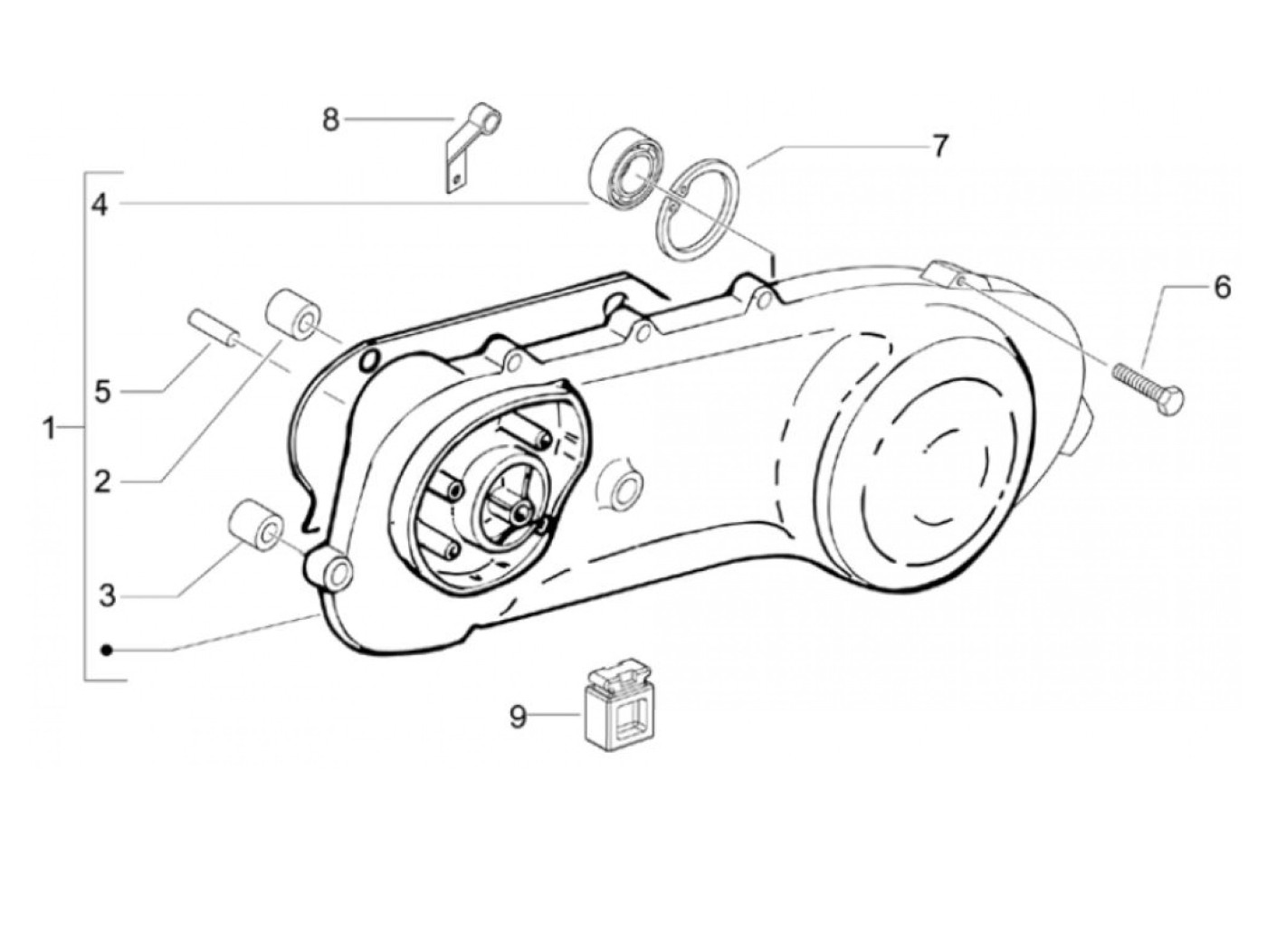 8
7
4
6
5
1
2
3
9