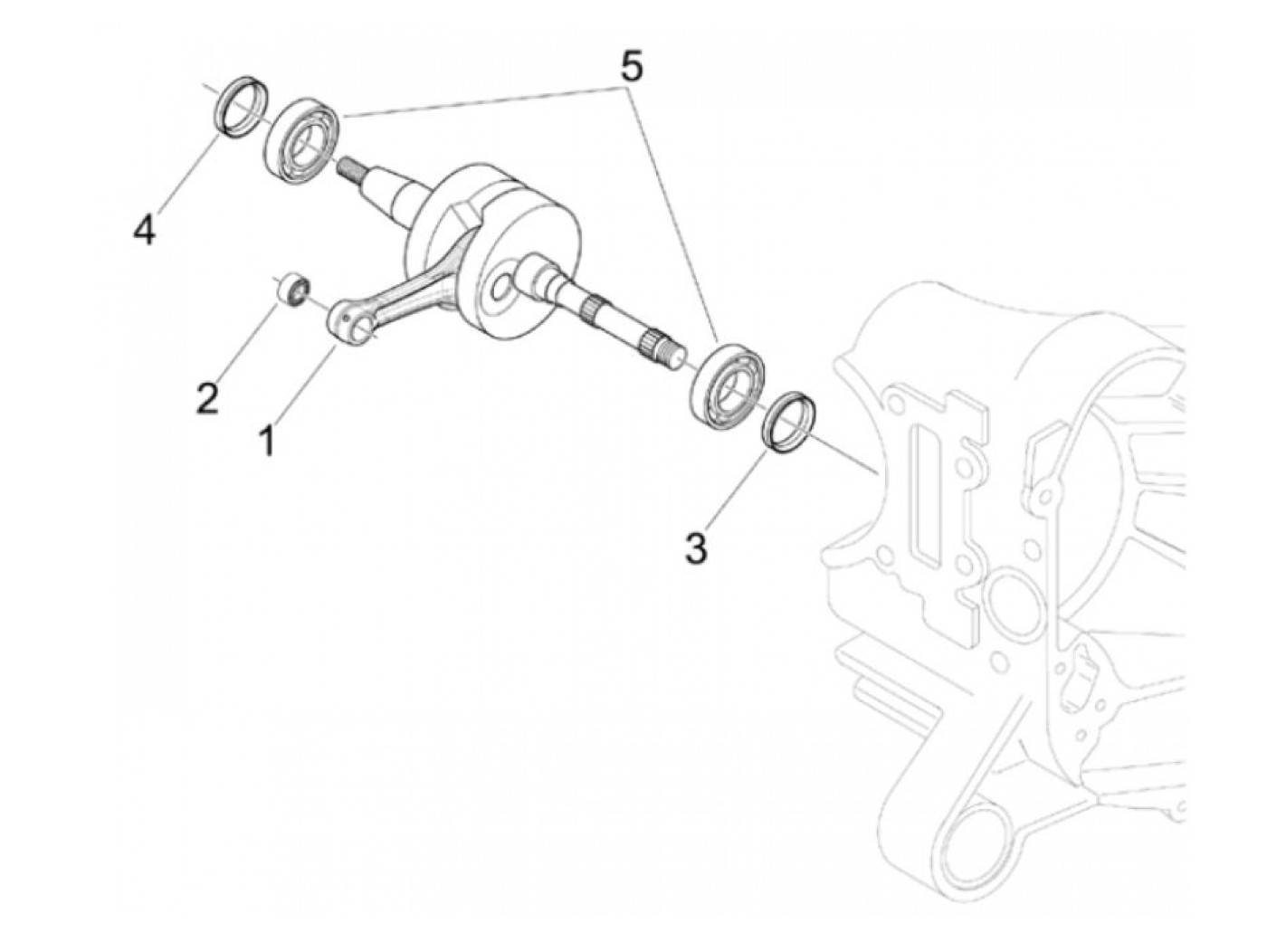 5
4
2
1
3