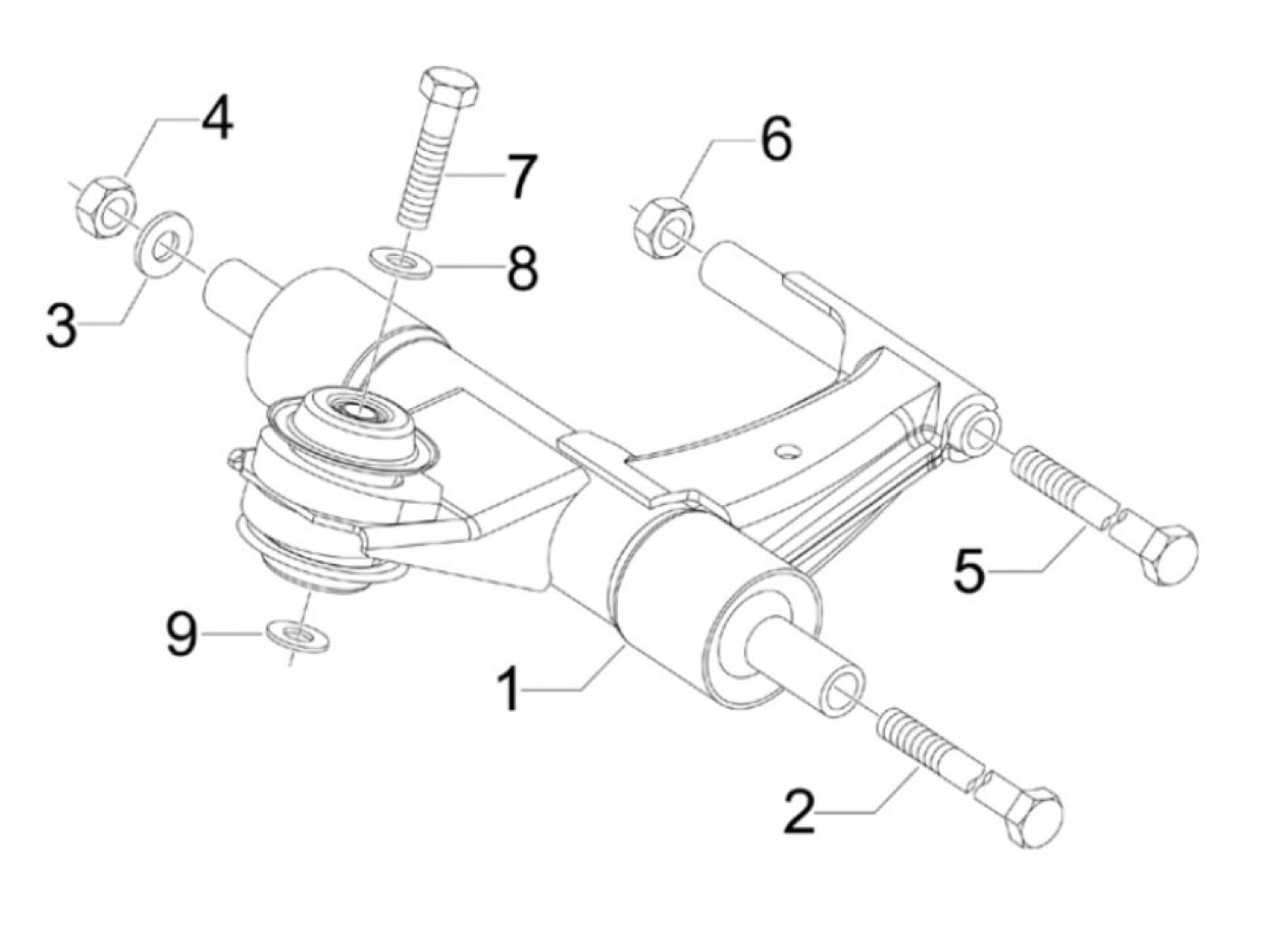 4
7
6
8
3
5
9
1
2