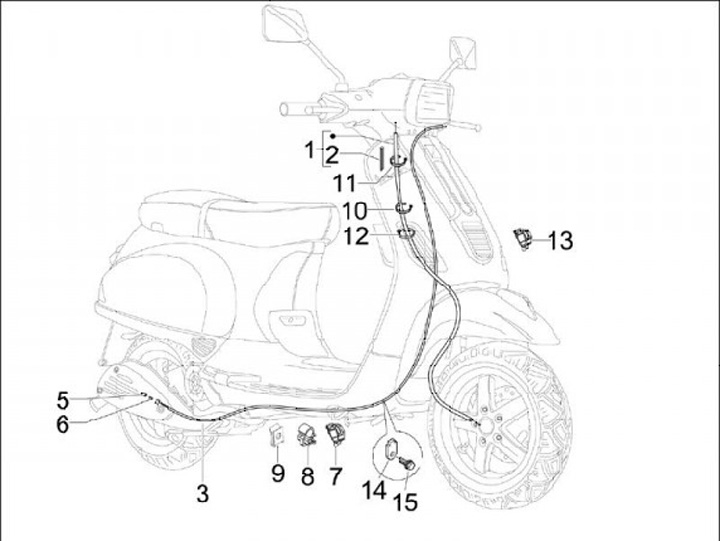 1
2
11
10
12
13
5
6
3
9
8
7
14
15