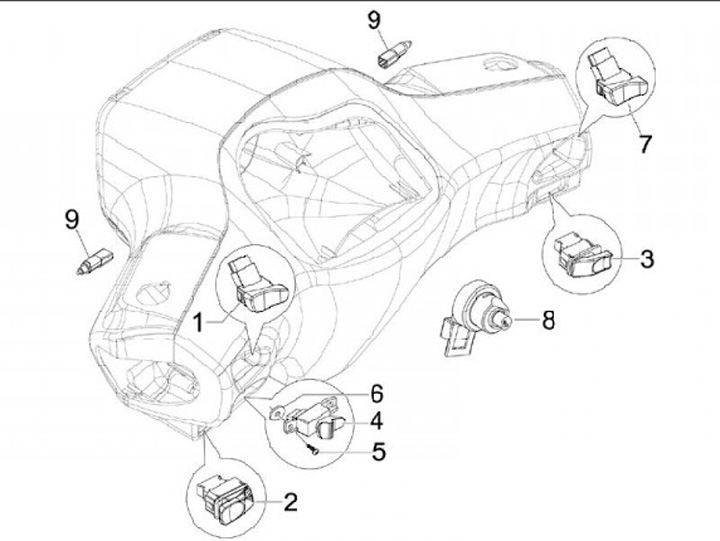 9
7
9
3
1
8
6
4
5
2