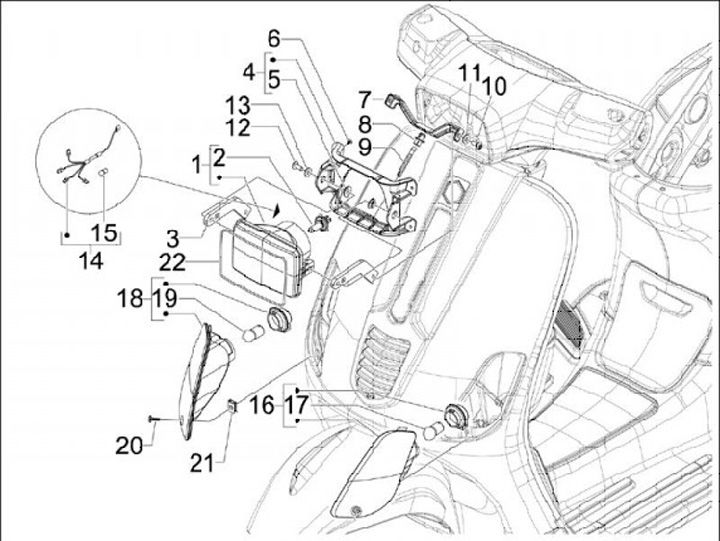 6
4
5
11
10
7
13
8
12
9
1
2
3
15
14
22
18
19
16
17
20
21