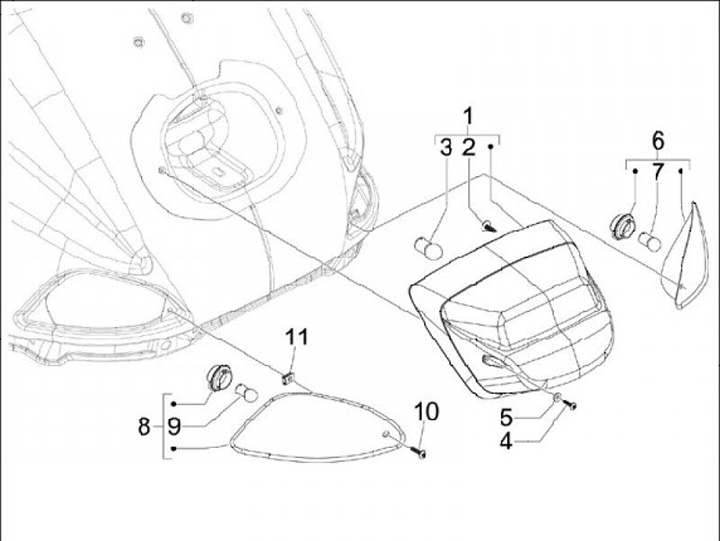 1
3 2
6
7
11
8 9
10
5
4