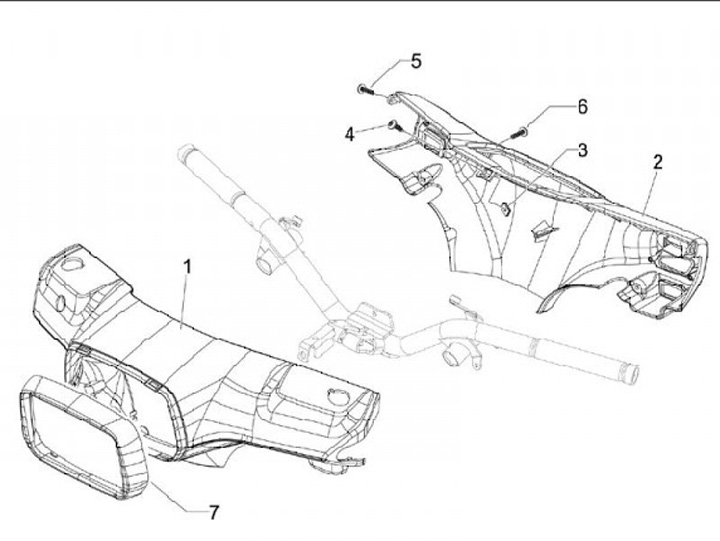 5
6
4
3
2
1
7