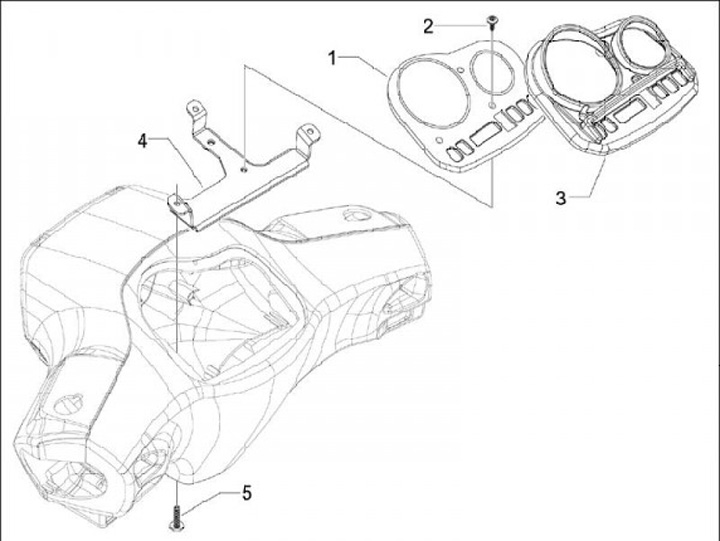 2
1
4
3
5