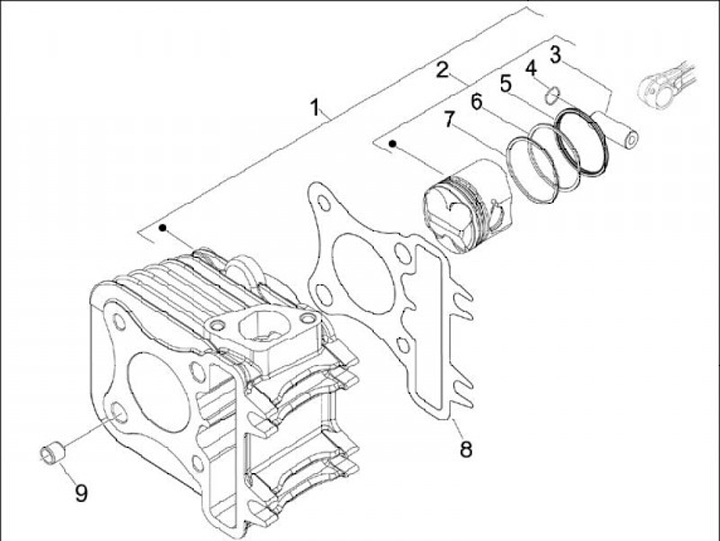 1
2
3
4
5
6
7
8
9