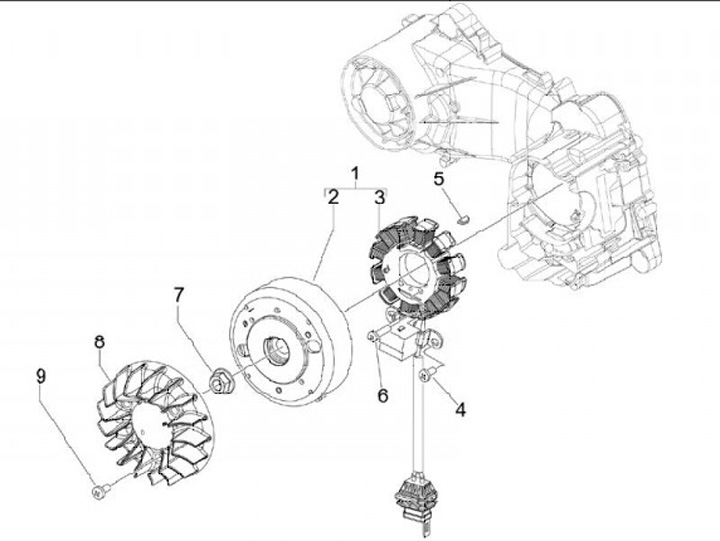 1
2
3
5
7
8
9
6
4