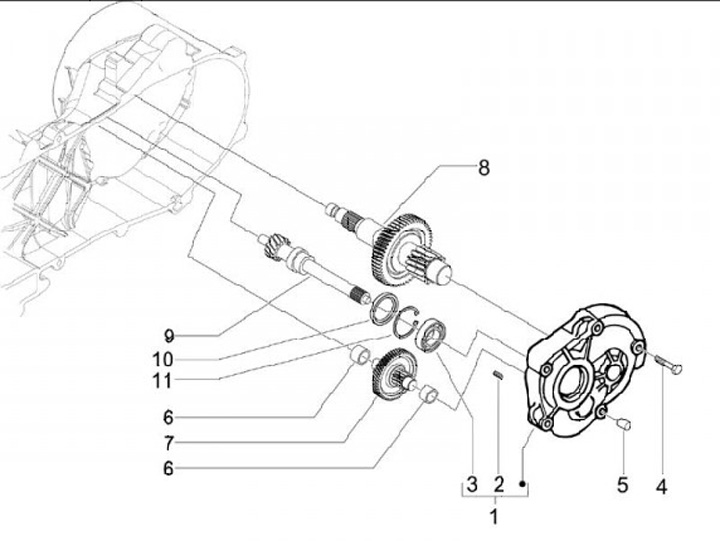 8
9
10
11
6
7
6
3
2
1
5
4