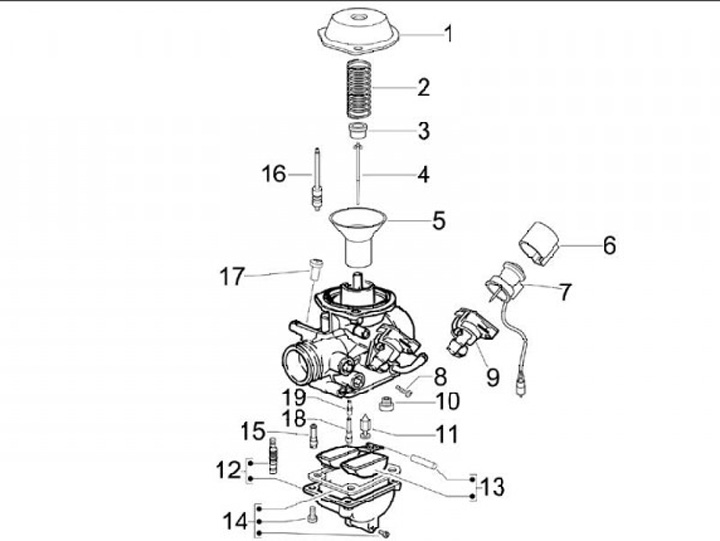 1
2
3
16
4
5
6
17
7
9
8
19
10
18
15
11
12
13
14