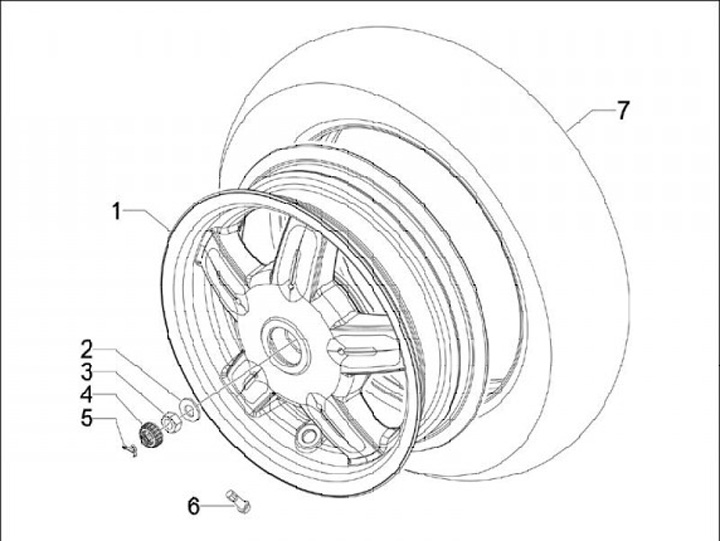 7
1
2
3
4
5
6