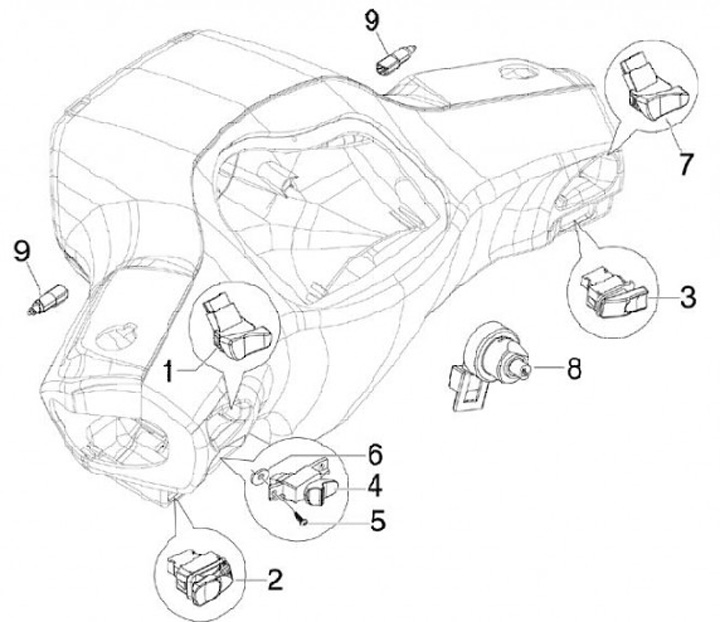 9
7
9
3
1
8
6
4
5
2