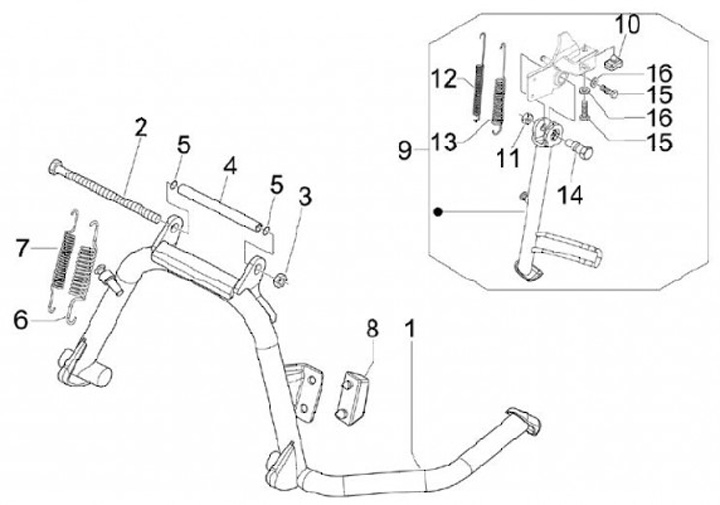 10
12
16
15
16
13
15
9
11
14
2
5
4
5
3
7
6
8
1