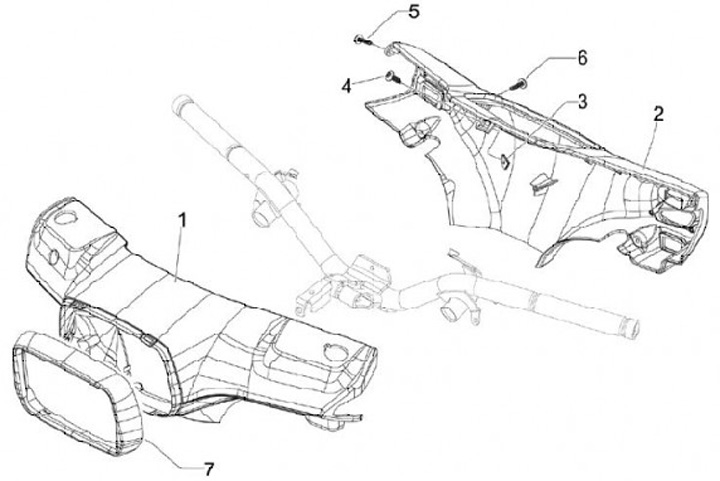 5
6
4
3
2
1
7