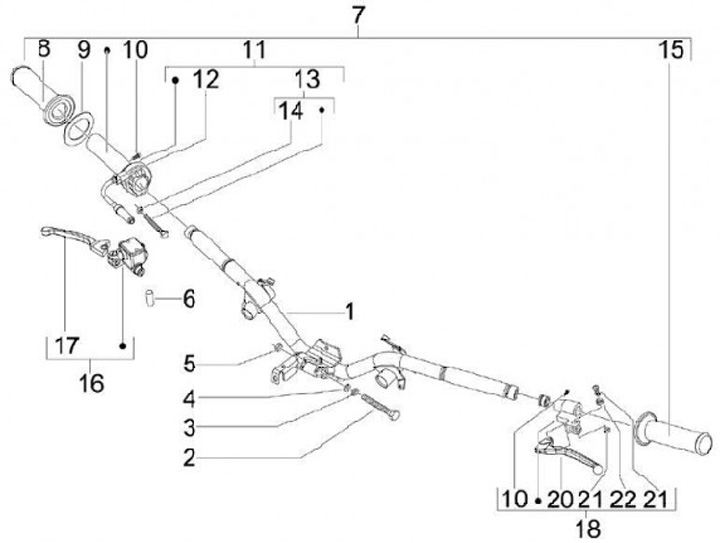 7
8
9
10
11
12
13
14
15
6
1
17
16
5
4
3
2
10
20
21
22
21
18