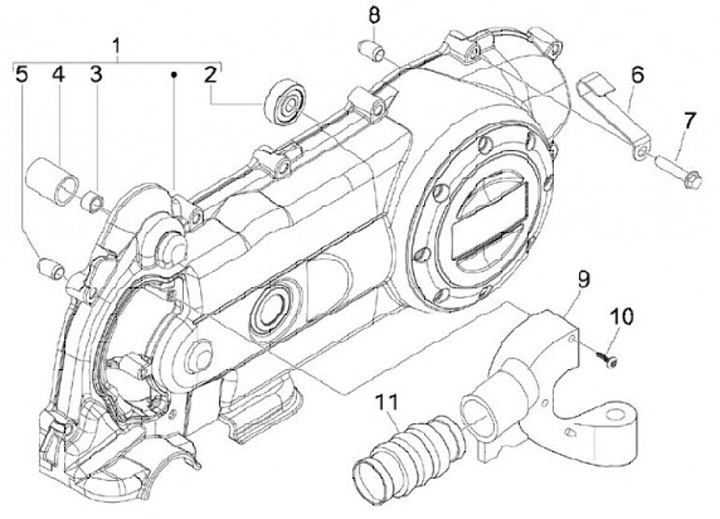 1
5
4
3
2
8
6
7
9
10
11