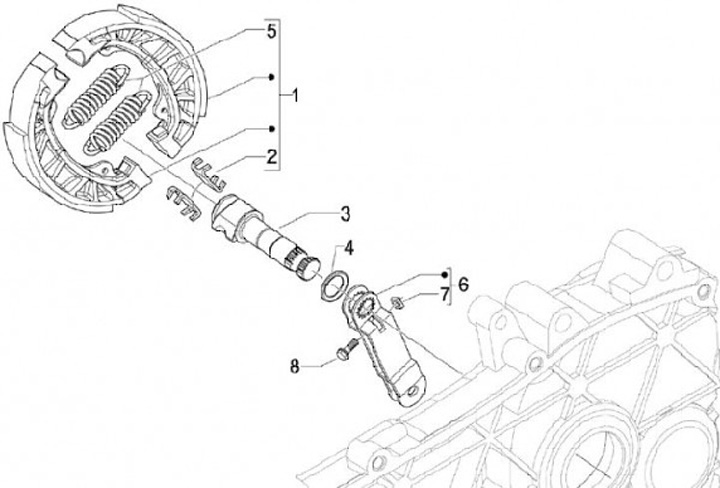 5
1
2
3
4
6
7
8