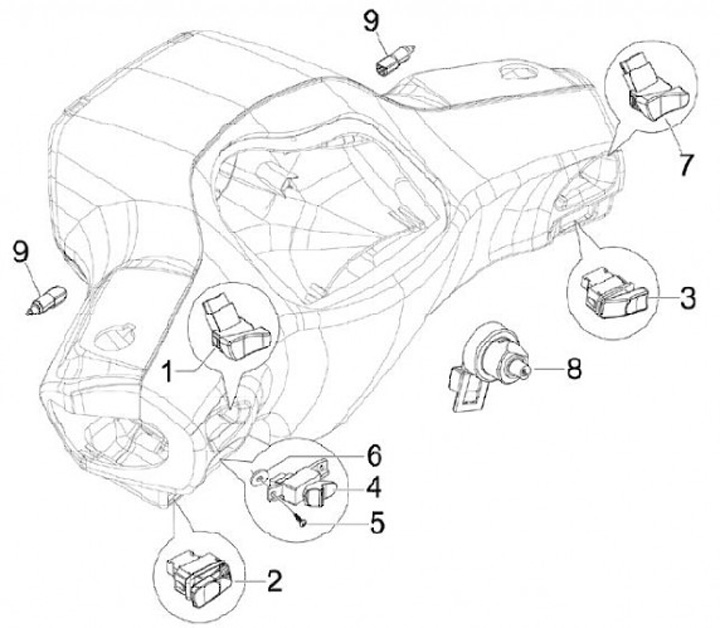 9
7
9
3
1
8
6
4
5
2